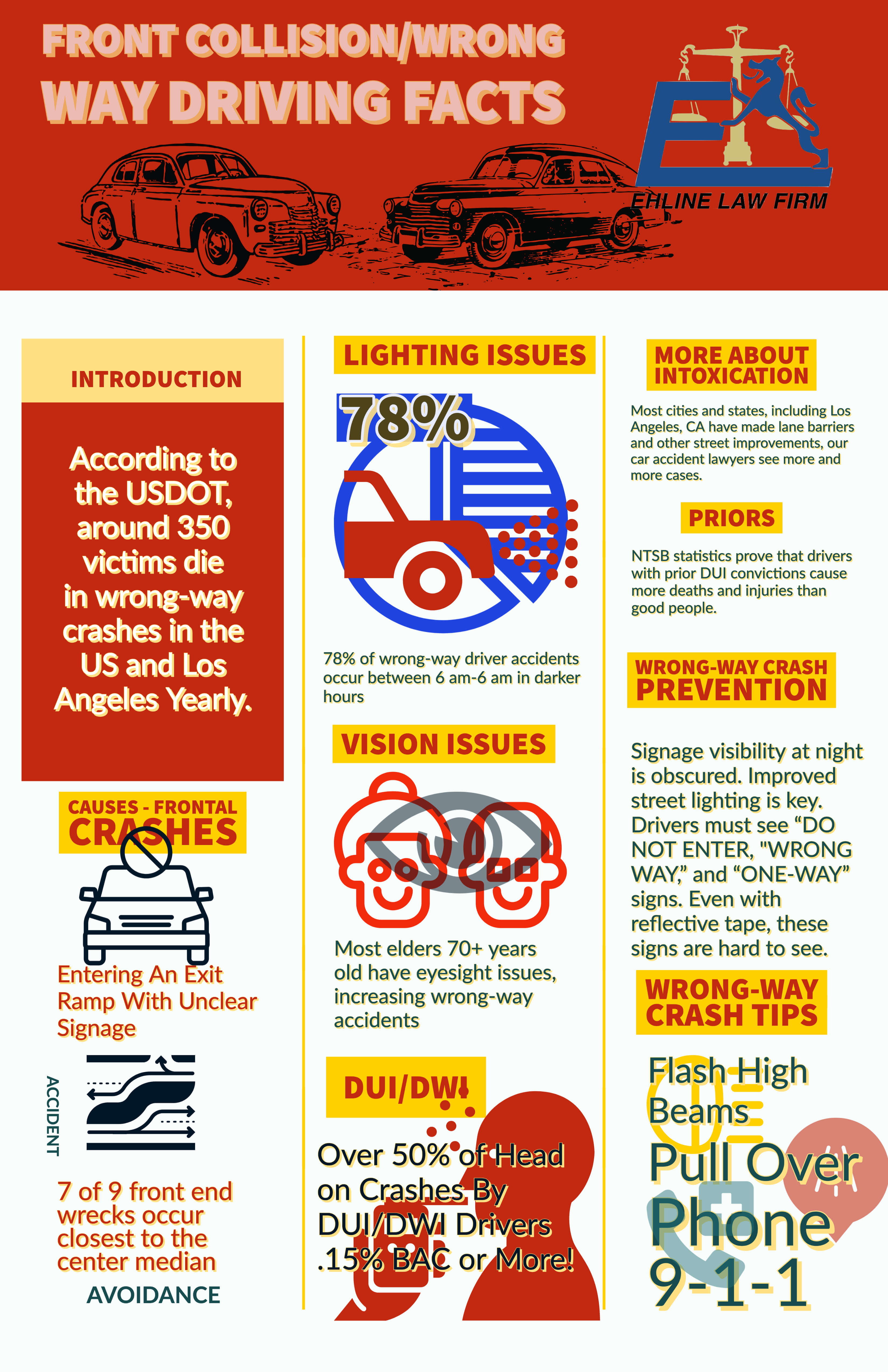 FRONT COLLISION/WRONG WAY DRIVING FACTS

EHLINE LAW FIRM

INTRODUCTION

According to the USDOT, around 350 victims die in wrong-way crashes in the US and Los Angeles Yearly.

CAUSES - FRONTAL CRASHES

Entering An Exit Ramp With Unclear Signage

ACCIDENT

7 of 9 front end wrecks occur closest to the center median

AVOIDANCE

LIGHTING ISSUES

78%

78% of wrong-way driver accidents occur between 6 am-6 am in darker hours

VISION ISSUES

Most elders 70+ years old have eyesight issues, increasing wrong-way accidents

DUI/DWI

Over 50% of Head on Crashes By DUI/DWI Drivers .15% BAC or More!

MORE ABOUT INTOXICATION

Most cities and states, including Los Angeles, CA have made lane barriers and other street improvements, our car accident lawyers see more and more cases.

PRIORS

NTSB statistics prove that drivers with prior DUI convictions cause more deaths and injuries than good people.

WRONG-WAY CRASH PREVENTION

Signage visibility at night is obscured. Improved street lighting is key. Drivers must see “DO NOT ENTER, "WRONG WAY,” and “ONE-WAY” signs. Even with reflective tape, these signs are hard to see.

WRONG-WAY CRASH TIPS

Flash High Beams

Pull Over

Phone 9-1-1