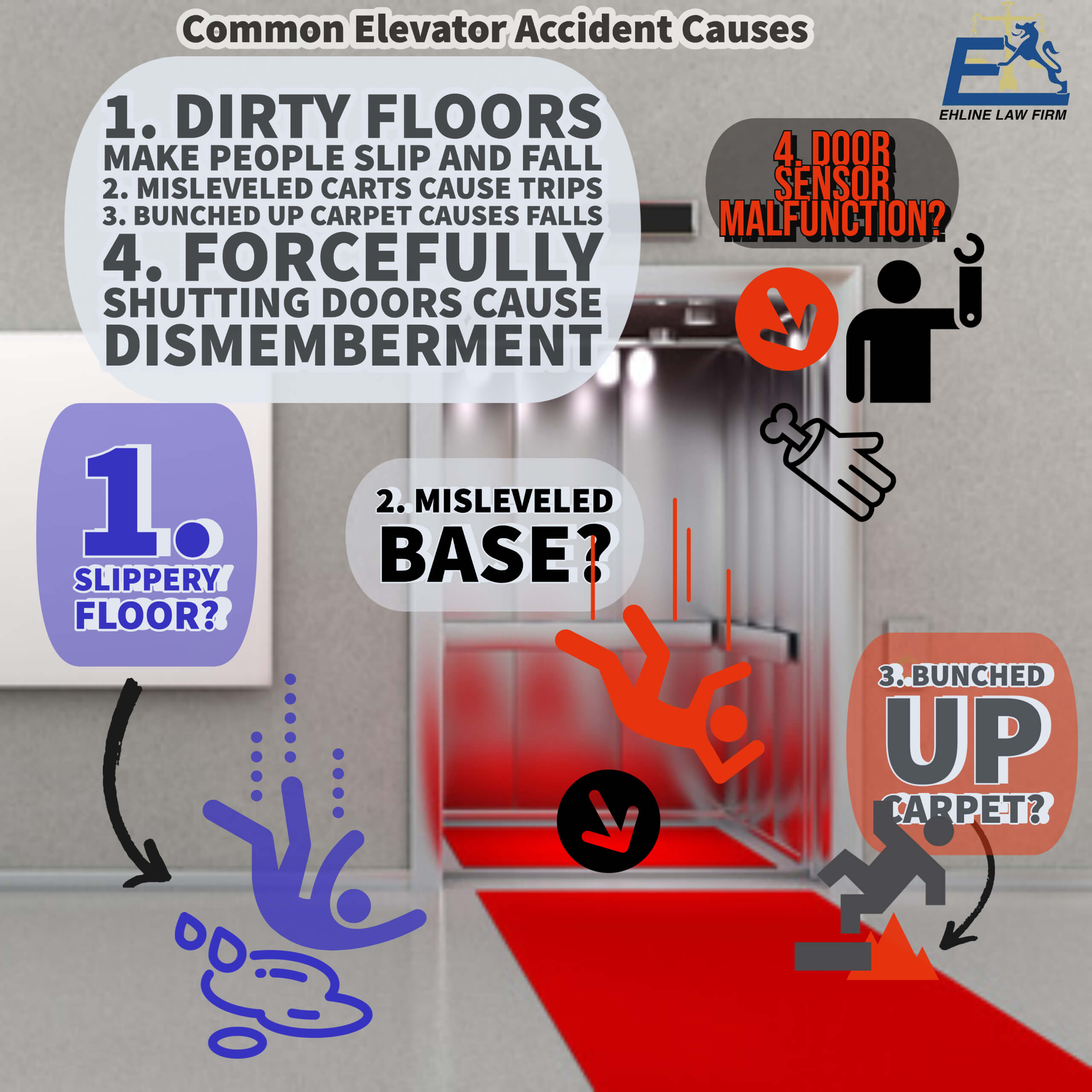 Common Elevator Accident Causes

EHLINE LAW FIRM

1. DIRTY FLOORS MAKE PEOPLE SLIP AND FALL
2. MISLEVELED CARTS CAUSE TRIPS
3. BUNCHED UP CARPET CAUSES FALLS
4. FORCEFULLY SHUTTING DOORS CAUSE DISMEMBERMENT

4. DOOR SENSOR MALFUNCTION?

1. SLIPPERY FLOOR?

2. MISLEVELED BASE?

3. BUNCHED UP CARPET?